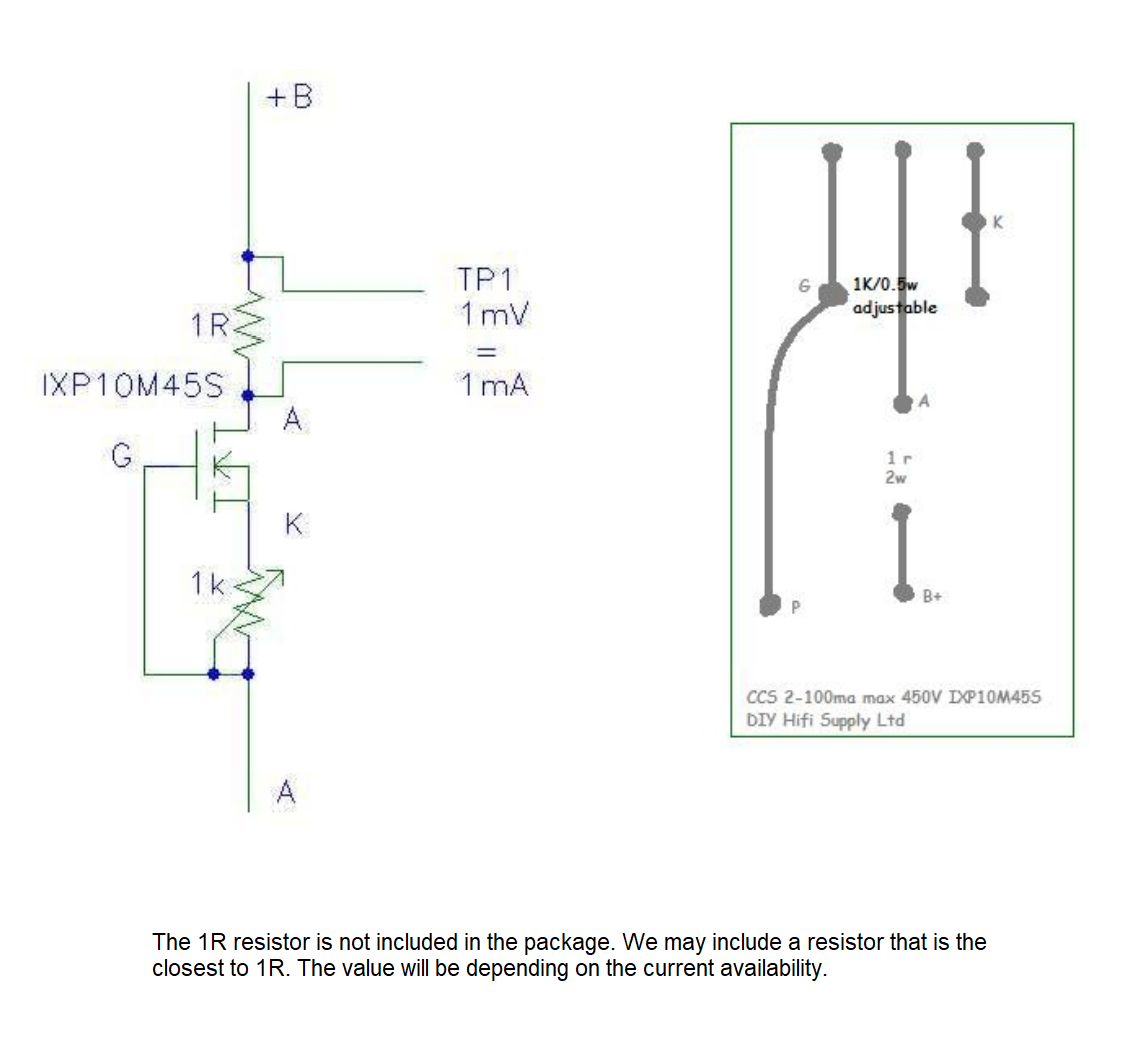 +B

TP1
1mV
=
1mA

1R

IXP10M45S

A

G

K

1k

A

K

G

1K/0.5w
adjustable

A

1 r
2w

P

B+

CCS 2-100ma max 450V IXP10M45S
DIY Hifi Supply Ltd

The 1R resistor is not included in the package. We may include a resistor that is the closest to 1R. The value will be depending on the current availability.